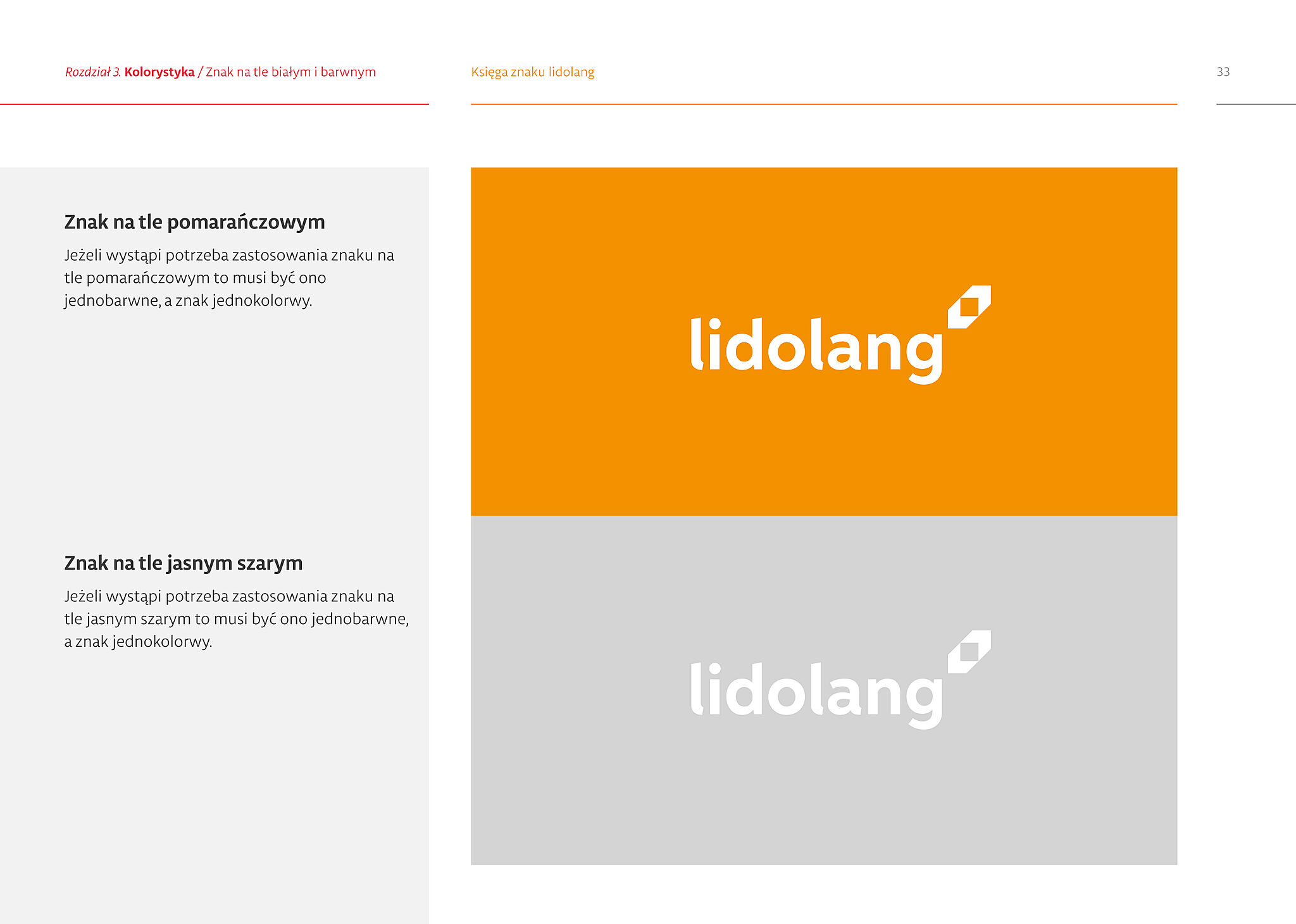 Rozdział 3. Kolorystyka / Znak na tle białym i barwnym

Księga znaku lidolang

33

Znak na tle pomarańczowym

Jeżeli wystąpi potrzeba zastosowania znaku na tle pomarańczowym to musi być ono jednobarwne, a znak jednokolorwy.

Znak na tle jasnym szarym

Jeżeli wystąpi potrzeba zastosowania znaku na tle jasnym szarym to musi być ono jednobarwne, a znak jednokolorwy.

lidolang

lidolang