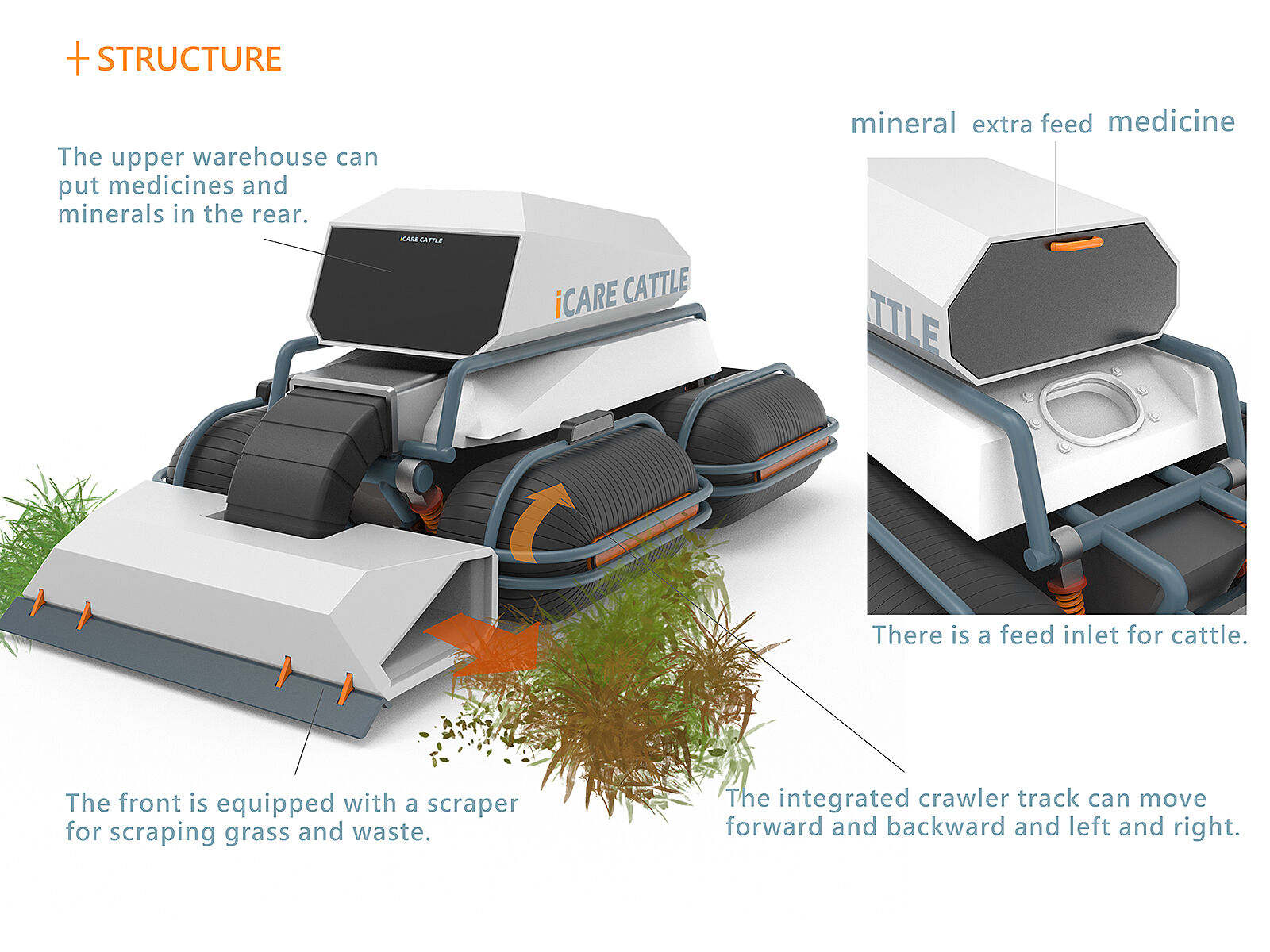 + STRUCTURE

The upper warehouse can put medicines and minerals in the rear.

iCARE CATTLE

iCARE CATTLE

mineral extra feed medicine

TTLE

There is a feed inlet for cattle.

The front is equipped with a scraper for scraping grass and waste.

The integrated crawler track can move forward and backward and left and right.