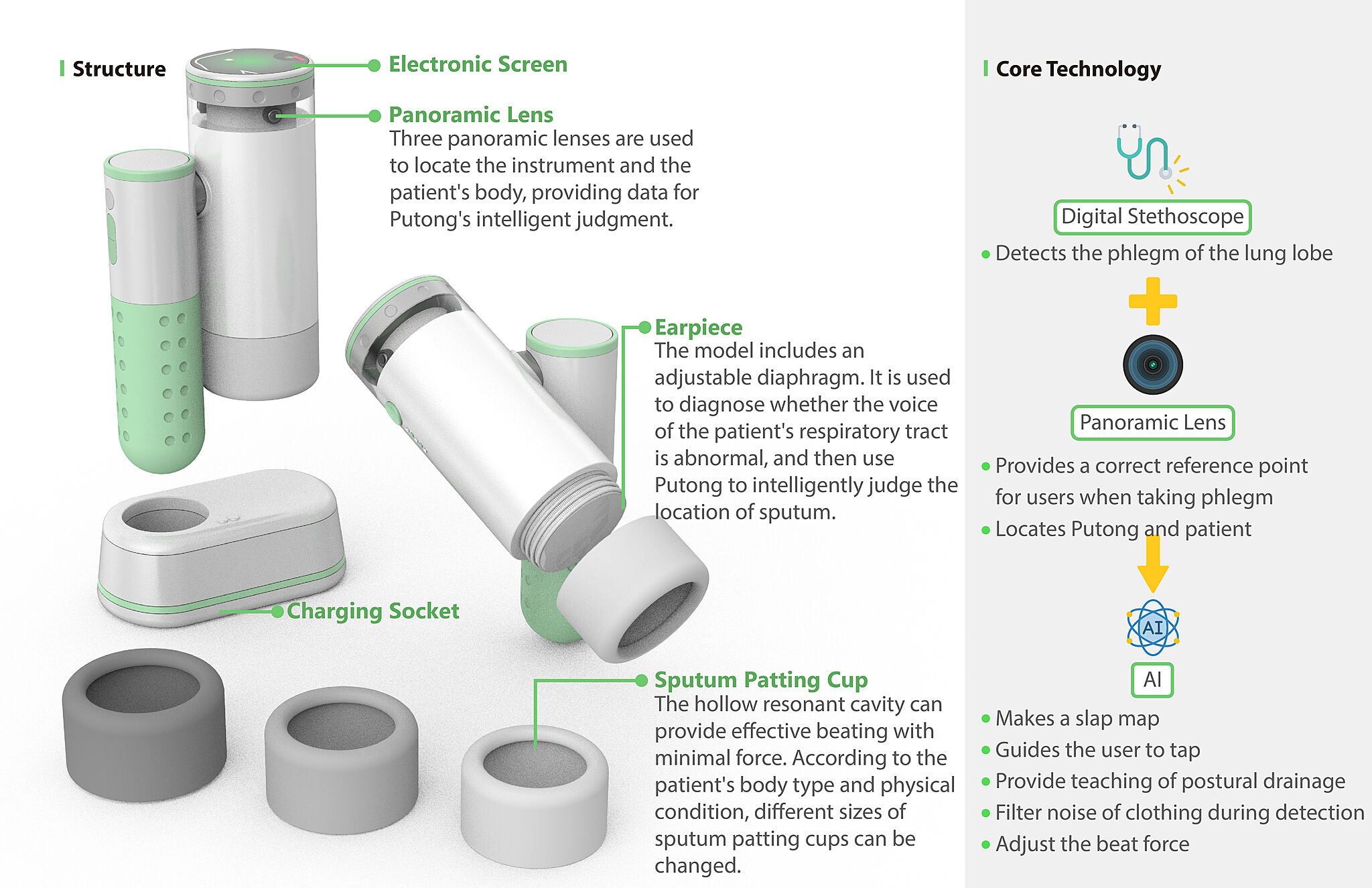 Structure

Electronic Screen

Panoramic Lens
Three panoramic lenses are used to locate the instrument and the patient's body, providing data for Putong's intelligent judgment.

Earpiece
The model includes an adjustable diaphragm. It is used to diagnose whether the voice of the patient's respiratory tract is abnormal, and then use Putong to intelligently judge the location of sputum.

Charging Socket

Sputum Patting Cup
The hollow resonant cavity can provide effective beating with minimal force. According to the patient's body type and physical condition, different sizes of sputum patting cups can be changed.

Core Technology

Digital Stethoscope
• Detects the phlegm of the lung lobe

Panoramic Lens
• Provides a correct reference point for users when taking phlegm
• Locates Putong and patient

AI

AI
• Makes a slap map
• Guides the user to tap
• Provide teaching of postural drainage
• Filter noise of clothing during detection
• Adjust the beat force