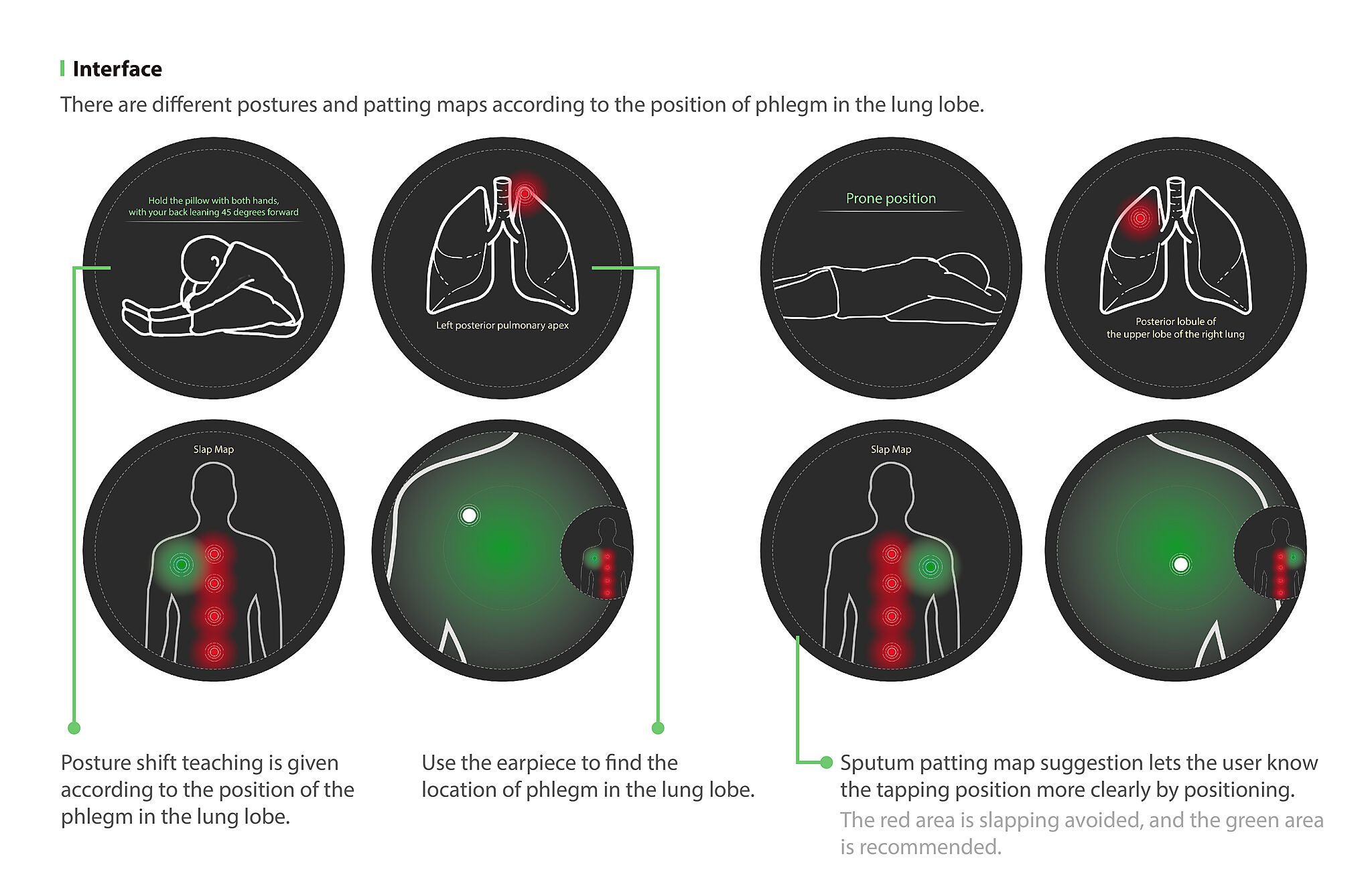 Interface

There are different postures and patting maps according to the position of phlegm in the lung lobe.

Hold the pillow with both hands, with your back leaning 45 degrees forward

Left posterior pulmonary apex

Prone position

Posterior lobule of the upper lobe of the right lung

Slap Map

Slap Map

Posture shift teaching is given according to the position of the phlegm in the lung lobe.

Use the earpiece to find the location of phlegm in the lung lobe.

Sputum patting map suggestion lets the user know the tapping position more clearly by positioning.
The red area is slapping avoided, and the green area is recommended.