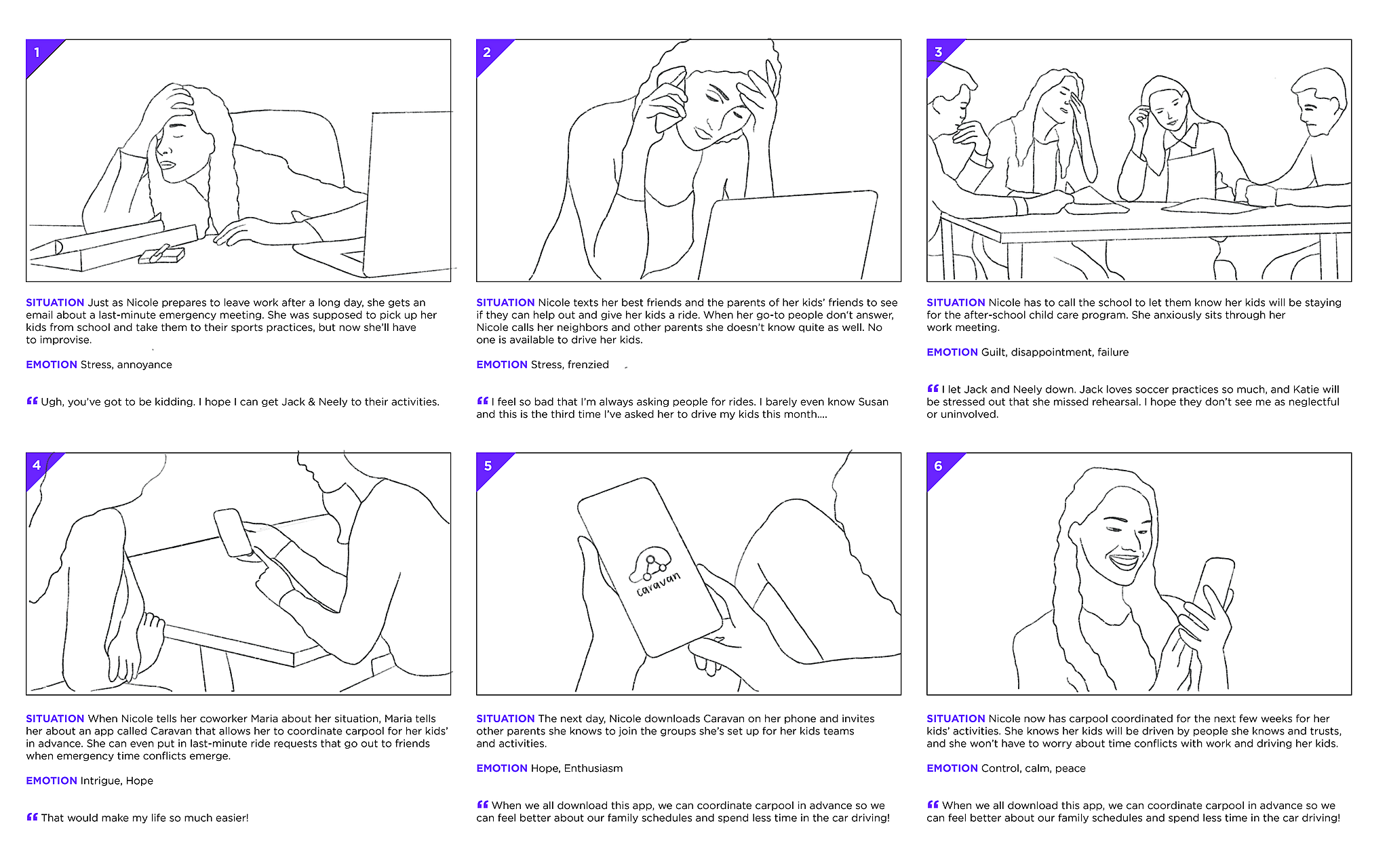 1

SITUATION Just as Nicole prepares to leave work after a long day, she gets an email about a last-minute emergency meeting. She was supposed to pick up her kids from school and take them to their sports practices, but now she'll have to improvise.

EMOTION Stress, annoyance

“ Ugh, you've got to be kidding. I hope I can get Jack & Neely to their activities.

2

SITUATION Nicole texts her best friends and the parents of her kids' friends to see if they can help out and give her kids a ride. When her go-to people don't answer, Nicole calls her neighbors and other parents she doesn't know quite as well. No one is available to drive her kids.

EMOTION Stress, frenzied

“ I feel so bad that I'm always asking people for rides. I barely even know Susan and this is the third time I've asked her to drive my kids this month....

3

SITUATION Nicole has to call the school to let them know her kids will be staying for the after-school child care program. She anxiously sits through her work meeting.

EMOTION Guilt, disappointment, failure

“ I let Jack and Neely down. Jack loves soccer practices so much, and Katie will be stressed out that she missed rehearsal. I hope they don't see me as neglectful or uninvolved.

4

SITUATION When Nicole tells her coworker Maria about her situation, Maria tells her about an app called Caravan that allows her to coordinate carpool for her kids' in advance. She can even put in last-minute ride requests that go out to friends when emergency time conflicts emerge.

EMOTION Intrigue, Hope

“ That would make my life so much easier!

5

caravan

SITUATION The next day, Nicole downloads Caravan on her phone and invites other parents she knows to join the groups she's set up for her kids teams and activities.

EMOTION Hope, Enthusiasm

“ When we all download this app, we can coordinate carpool in advance so we can feel better about our family schedules and spend less time in the car driving!

6

SITUATION Nicole now has carpool coordinated for the next few weeks for her kids' activities. She knows her kids will be driven by people she knows and trusts, and she won't have to worry about time conflicts with work and driving her kids.

EMOTION Control, calm, peace

“ When we all download this app, we can coordinate carpool in advance so we can feel better about our family schedules and spend less time in the car driving!