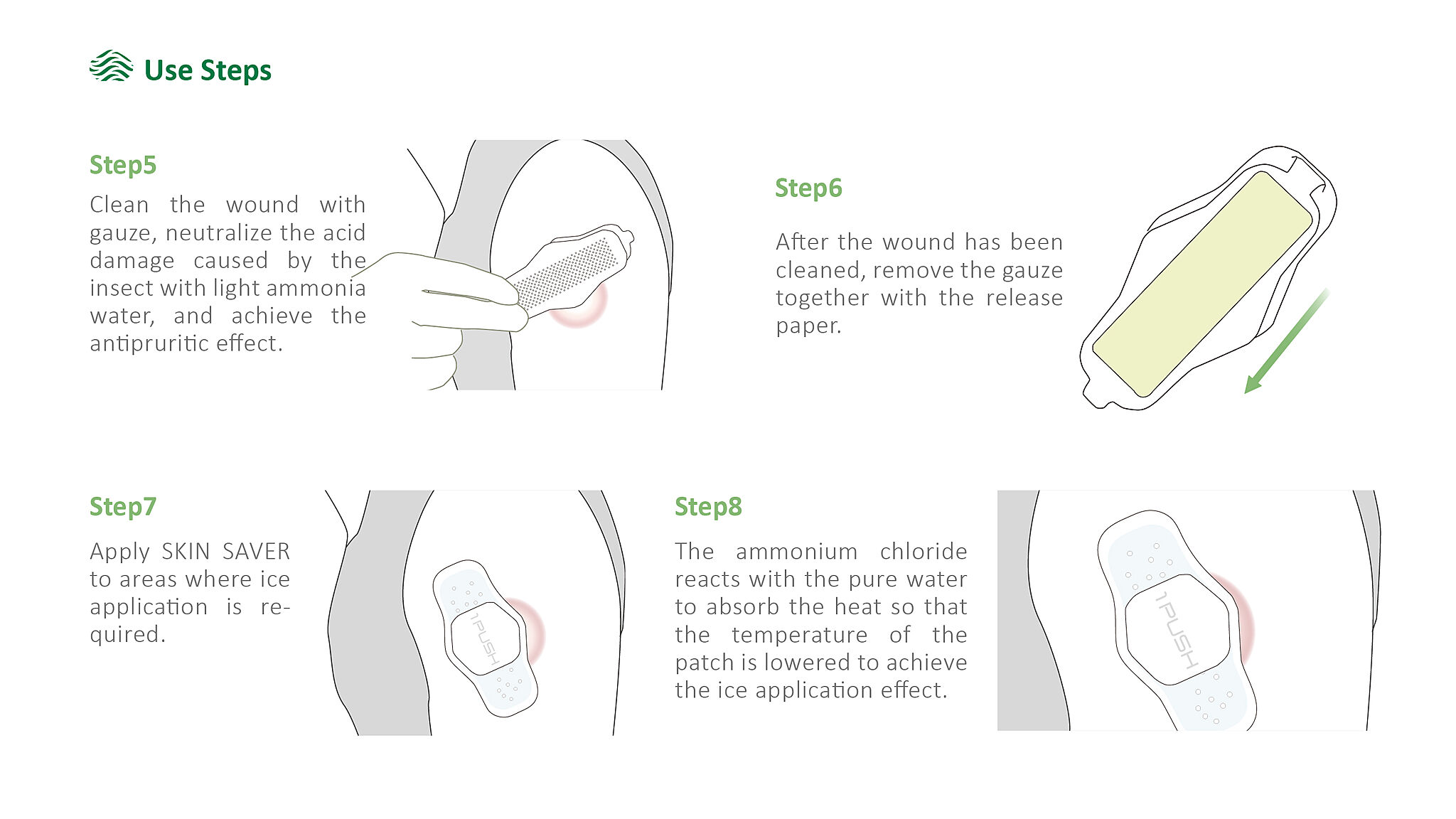 Use Steps

Step5

Clean the wound with gauze, neutralize the acid damage caused by the insect with light ammonia water, and achieve the antipruritic effect.

Step6

After the wound has been cleaned, remove the gauze together with the release paper.

Step7

Apply SKIN SAVER to areas where ice application is required.

1PUSH

Step8

The ammonium chloride reacts with the pure water to absorb the heat so that the temperature of the patch is lowered to achieve the ice application effect.

1PUSH