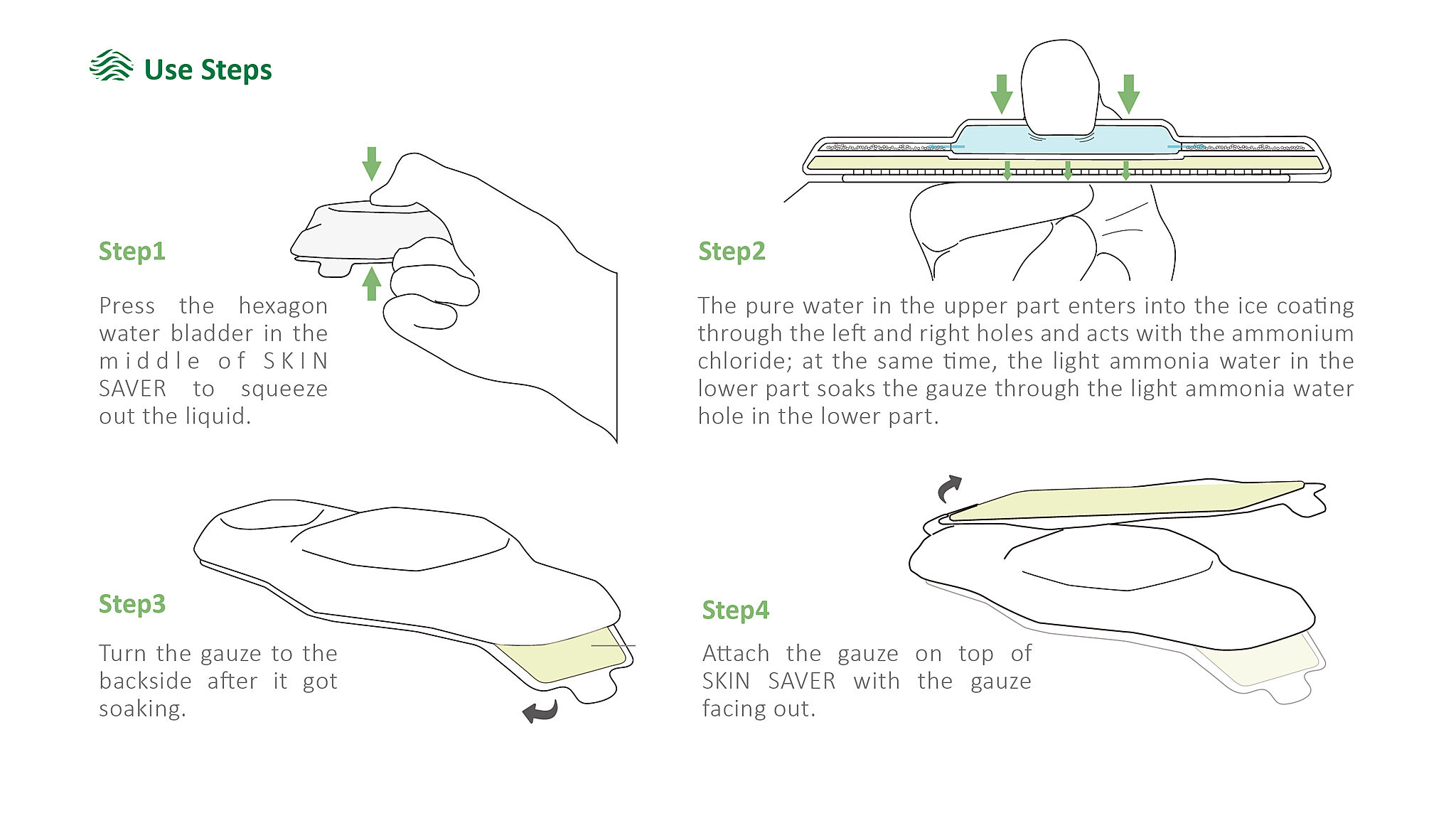 Use Steps

Step1

Press the hexagon water bladder in the middle of SKIN SAVER to squeeze out the liquid.

Step2

The pure water in the upper part enters into the ice coating through the left and right holes and acts with the ammonium chloride; at the same time, the light ammonia water in the lower part soaks the gauze through the light ammonia water hole in the lower part.

Step3

Turn the gauze to the backside after it got soaking.

Step4

Attach the gauze on top of SKIN SAVER with the gauze facing out.