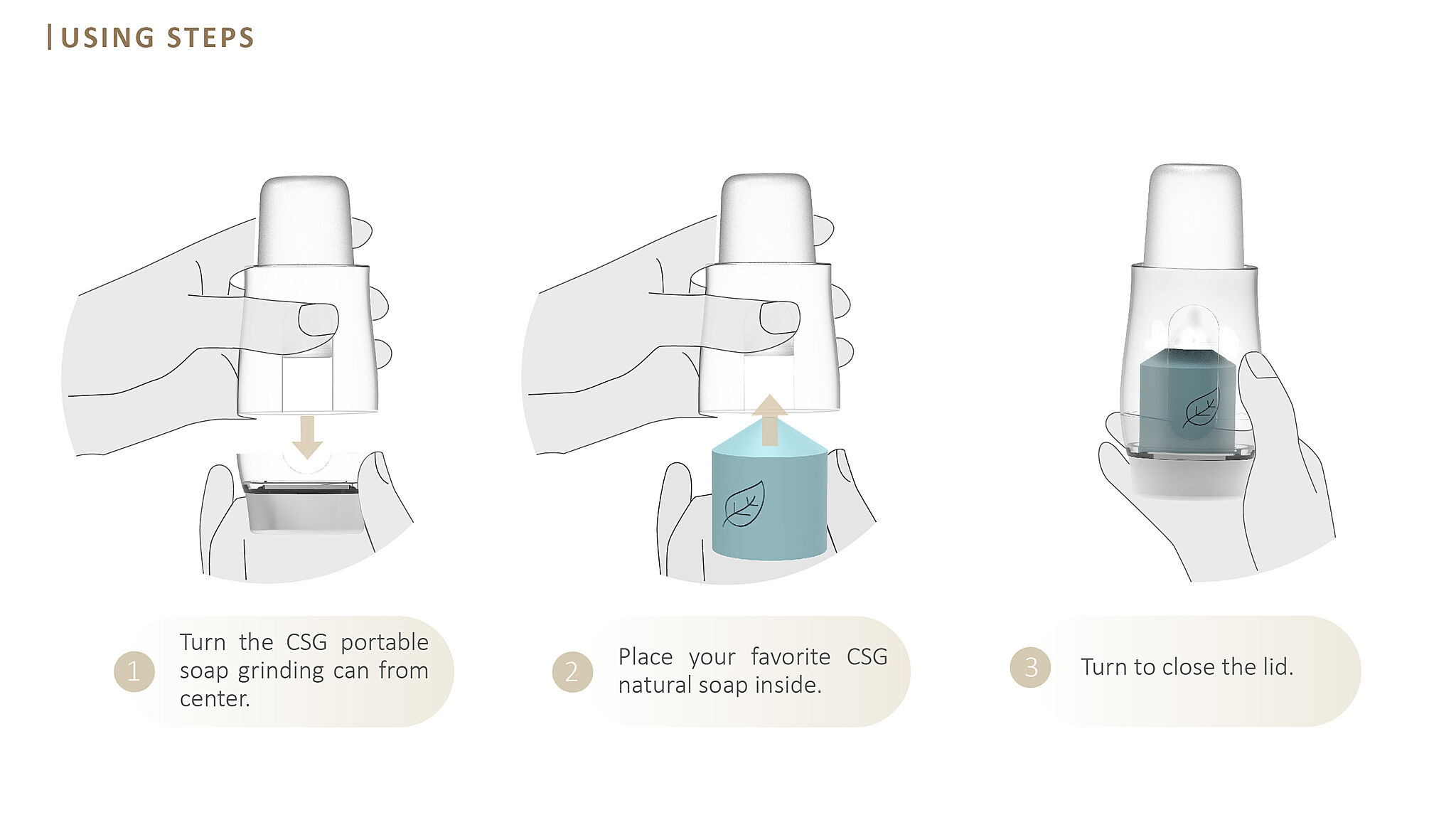 USING STEPS

1 Turn the CSG portable soap grinding can from center.

2 Place your favorite CSG natural soap inside.

3 Turn to close the lid.