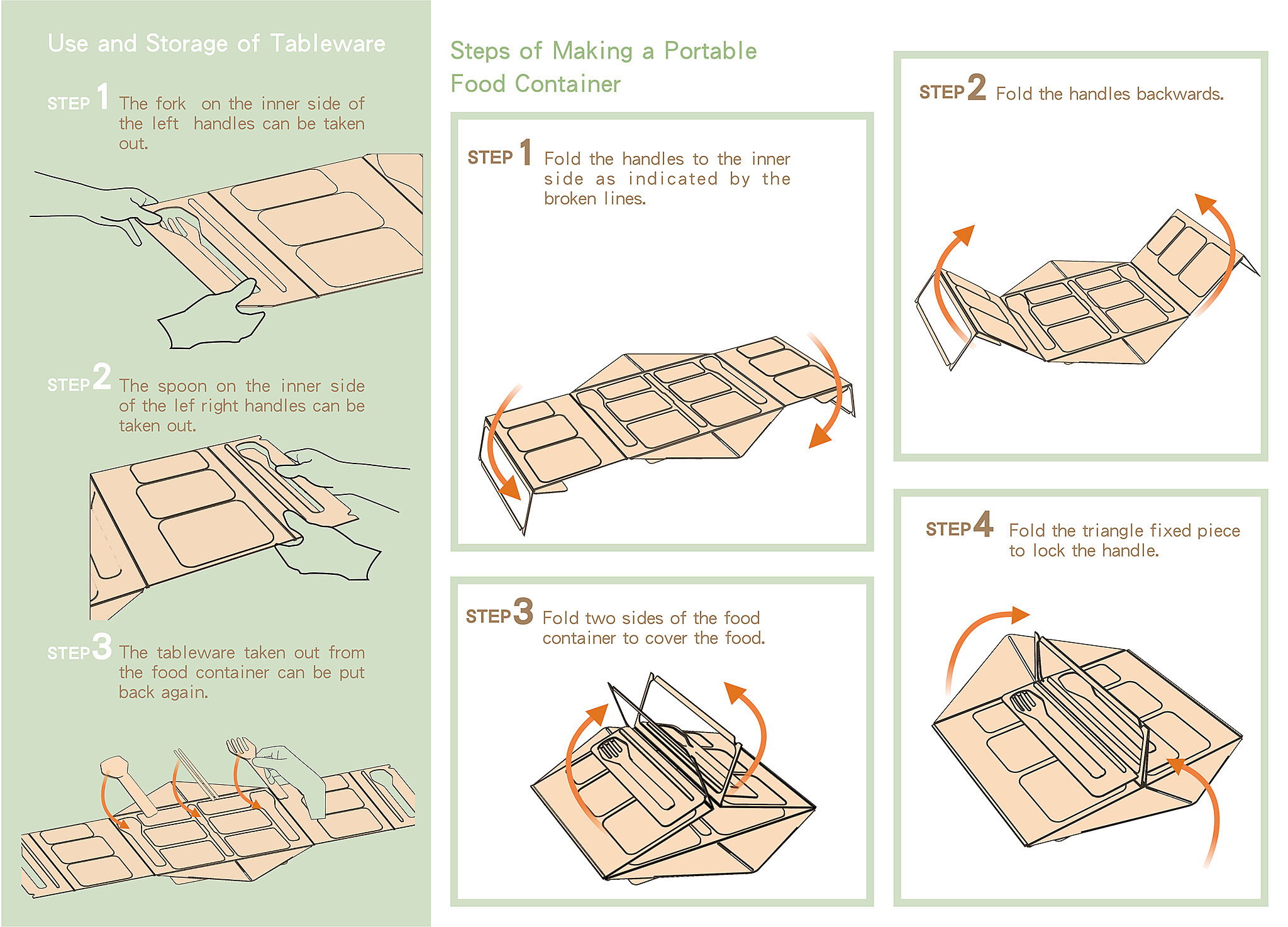 Use and Storage of Tableware

STEP 1 The fork on the inner side of the left handles can be taken out.

STEP 2 The spoon on the inner side of the lef right handles can be taken out.

STEP 3 The tableware taken out from the food container can be put back again.

Steps of Making a Portable Food Container

STEP 1 Fold the handles to the inner side as indicated by the broken lines.

STEP 3 Fold two sides of the food container to cover the food.

STEP 2 Fold the handles backwards.

STEP 4 Fold the triangle fixed piece to lock the handle.